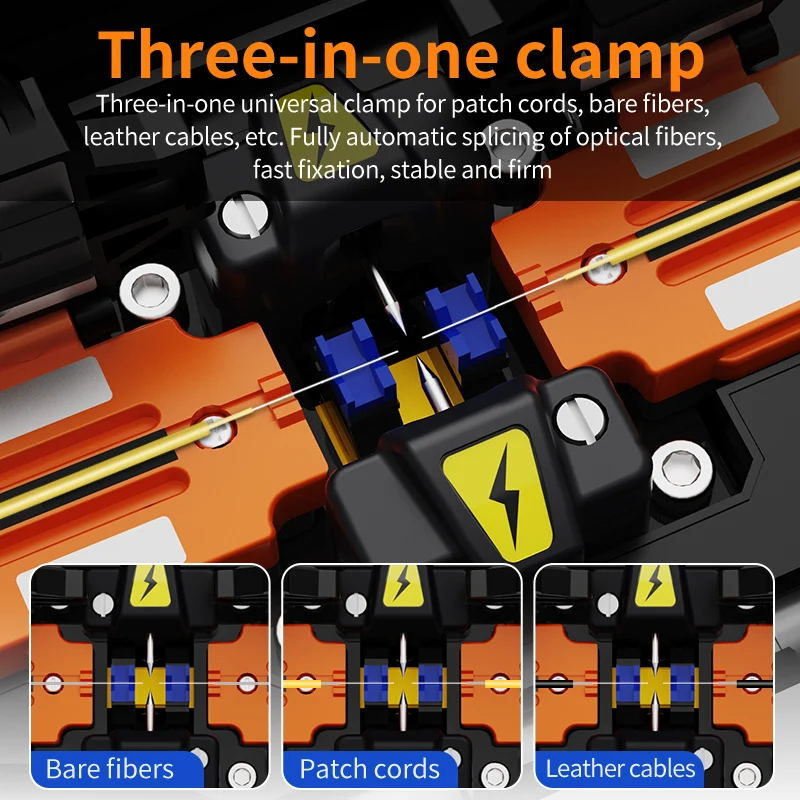 Three-in-one clamp

Three-in-one universal clamp for patch cords, bare fibers, leather cables, etc. Fully automatic splicing of optical fibers, fast fixation, stable and firm

Bare fibers

Patch cords

Leather cables